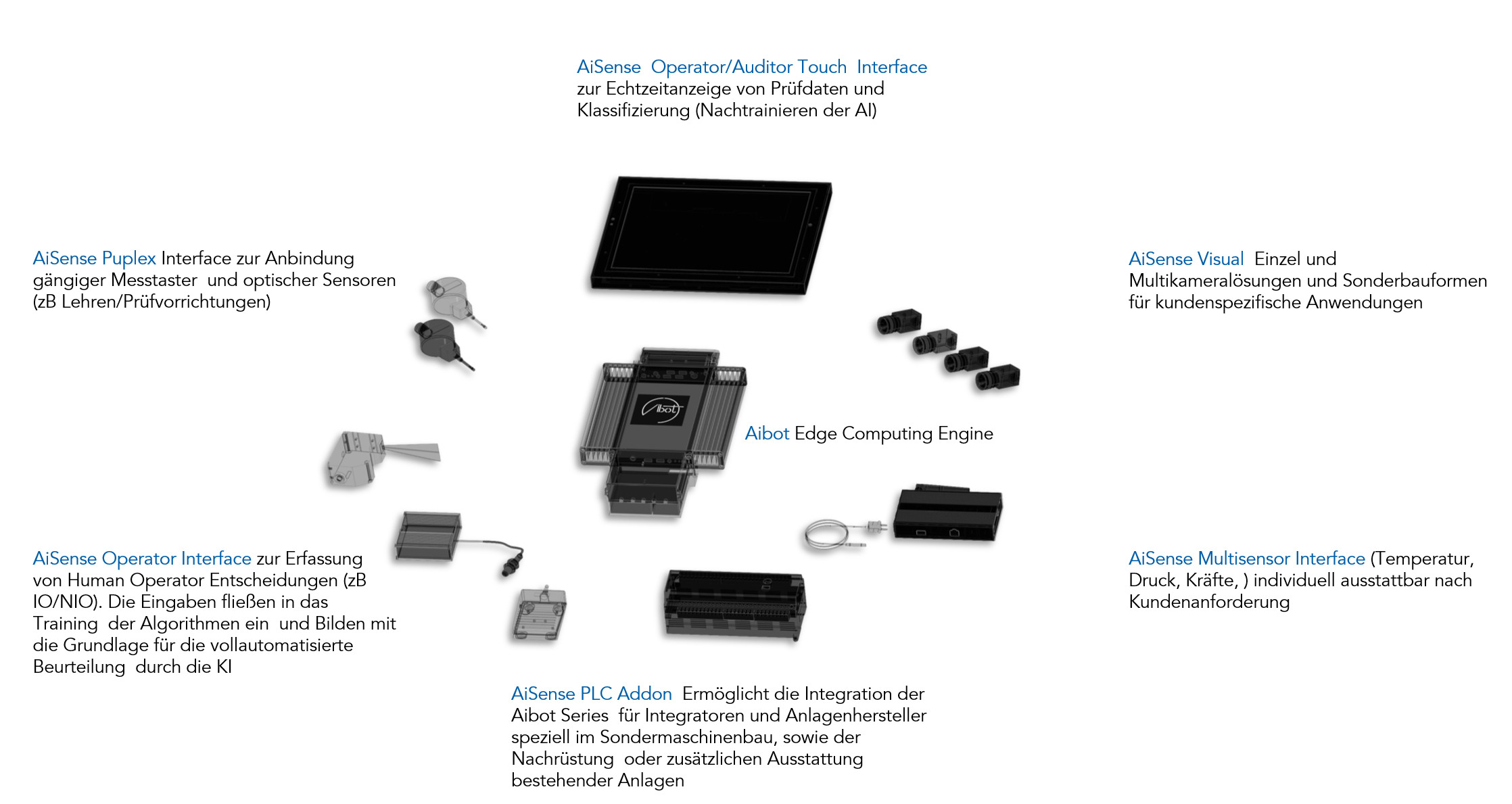 AiSense Operator/Auditor Touch Interface zur Echtzeitanzeige von Prüfdaten und Klassifizierung (Nachtrainieren der AI)

AiSense Puplex Interface zur Anbindung gängiger Messtaster und optischer Sensoren (zB Lehren/Prüfvorrichtungen)

AiSense Visual Einzel und Multikameralösungen und Sonderbauformen für kundenspezifische Anwendungen

Aibot

Aibot Edge Computing Engine

AiSense Operator Interface zur Erfassung von Human Operator Entscheidungen (zB IO/NIO). Die Eingaben fließen in das Training der Algorithmen ein und Bilden mit die Grundlage für die vollautomatisierte Beurteilung durch die KI

AiSense Multisensor Interface (Temperatur, Druck, Kräfte, ) individuell ausstattbar nach Kundenanforderung

AiSense PLC Addon Ermöglicht die Integration der Aibot Series für Integratoren und Anlagenhersteller speziell im Sondermaschinenbau, sowie der Nachrüstung oder zusätzlichen Ausstattung bestehender Anlagen